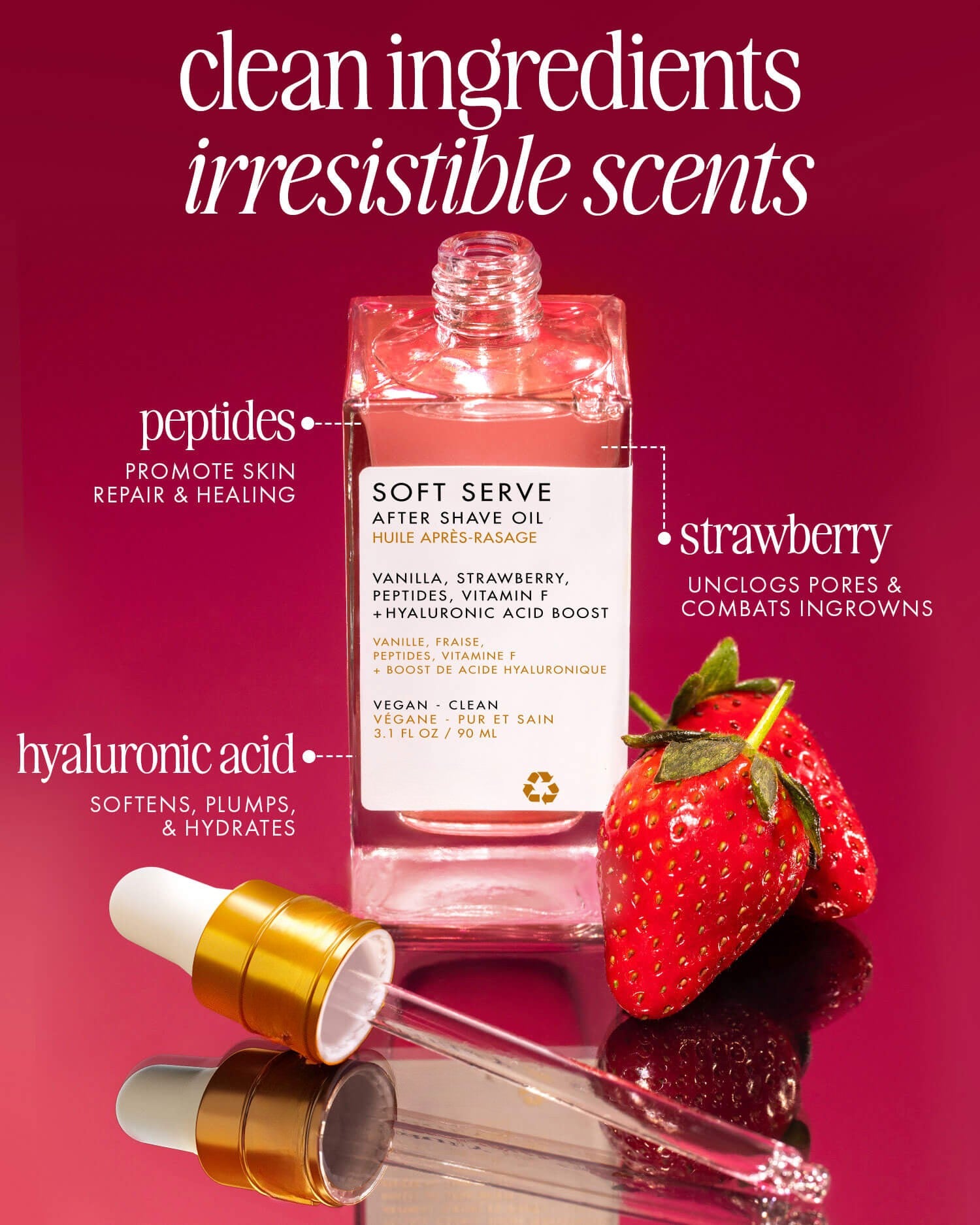 clean ingredients
irresistible scents

peptides
PROMOTE SKIN REPAIR & HEALING

SOFT SERVE
AFTER SHAVE OIL
HUILE APRÈS-RASAGE

VANILLA, STRAWBERRY, PEPTIDES, VITAMIN F +HYALURONIC ACID BOOST

VANILLE, FRAISE, PEPTIDES, VITAMINE F + BOOST DE ACIDE HYALURONIQUE

VEGAN - CLEAN
VÉGANE - PUR ET SAIN
3.1 FL OZ / 90 ML

strawberry
UNCLOGS PORES & COMBATS INGROWNS

hyaluronic acid
SOFTENS, PLUMPS, & HYDRATES