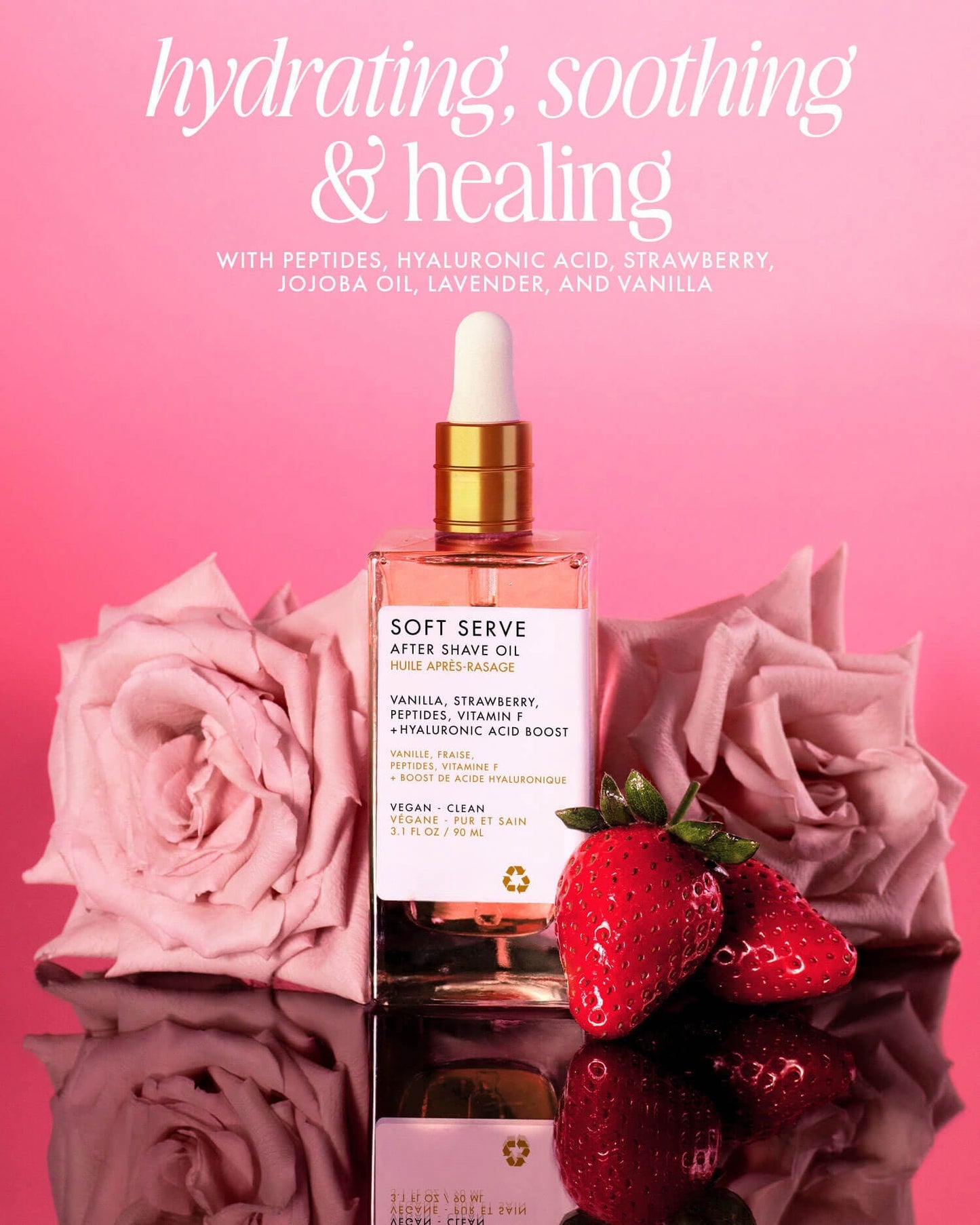 hydrating, soothing & healing

WITH PEPTIDES, HYALURONIC ACID, STRAWBERRY, JOJOBA OIL, LAVENDER, AND VANILLA

SOFT SERVE
AFTER SHAVE OIL
HUILE APRÈS-RASAGE

VANILLA, STRAWBERRY, PEPTIDES, VITAMIN F +HYALURONIC ACID BOOST

VANILLE, FRAISE, PEPTIDES, VITAMINE F + BOOST DE ACIDE HYALURONIQUE

VEGAN - CLEAN
VÉGANE - PUR ET SAIN
3.1 FL OZ / 90 ML